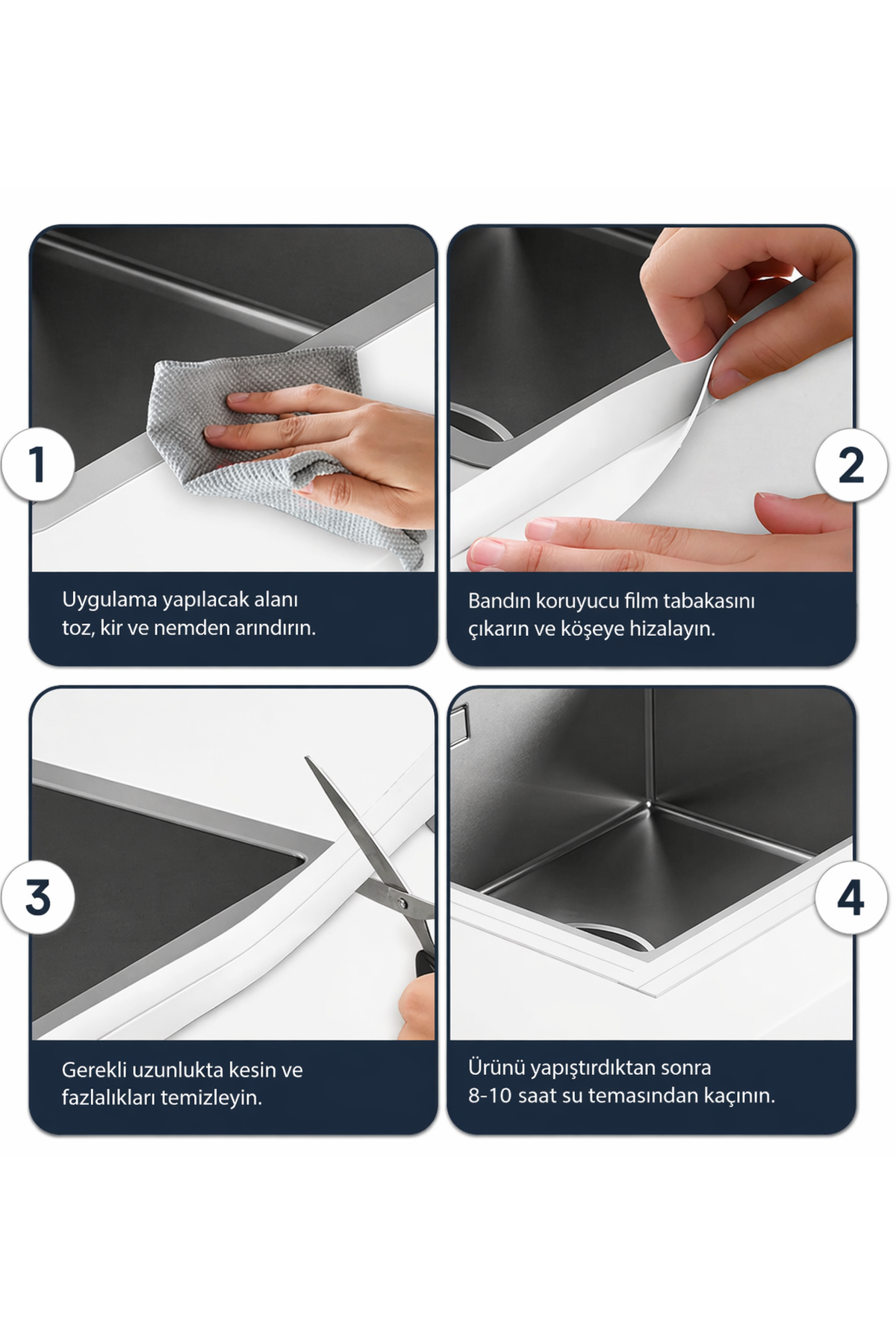 1

Uygulama yapılacak alanı toz, kir ve nemden arındırın.

2

Bandın koruyucu film tabakasını çıkarın ve köşeye hizalayın.

3

Gerekli uzunlukta kesin ve fazlalıkları temizleyin.

4

Ürünü yapıştırdıktan sonra 8-10 saat su temasından kaçının.