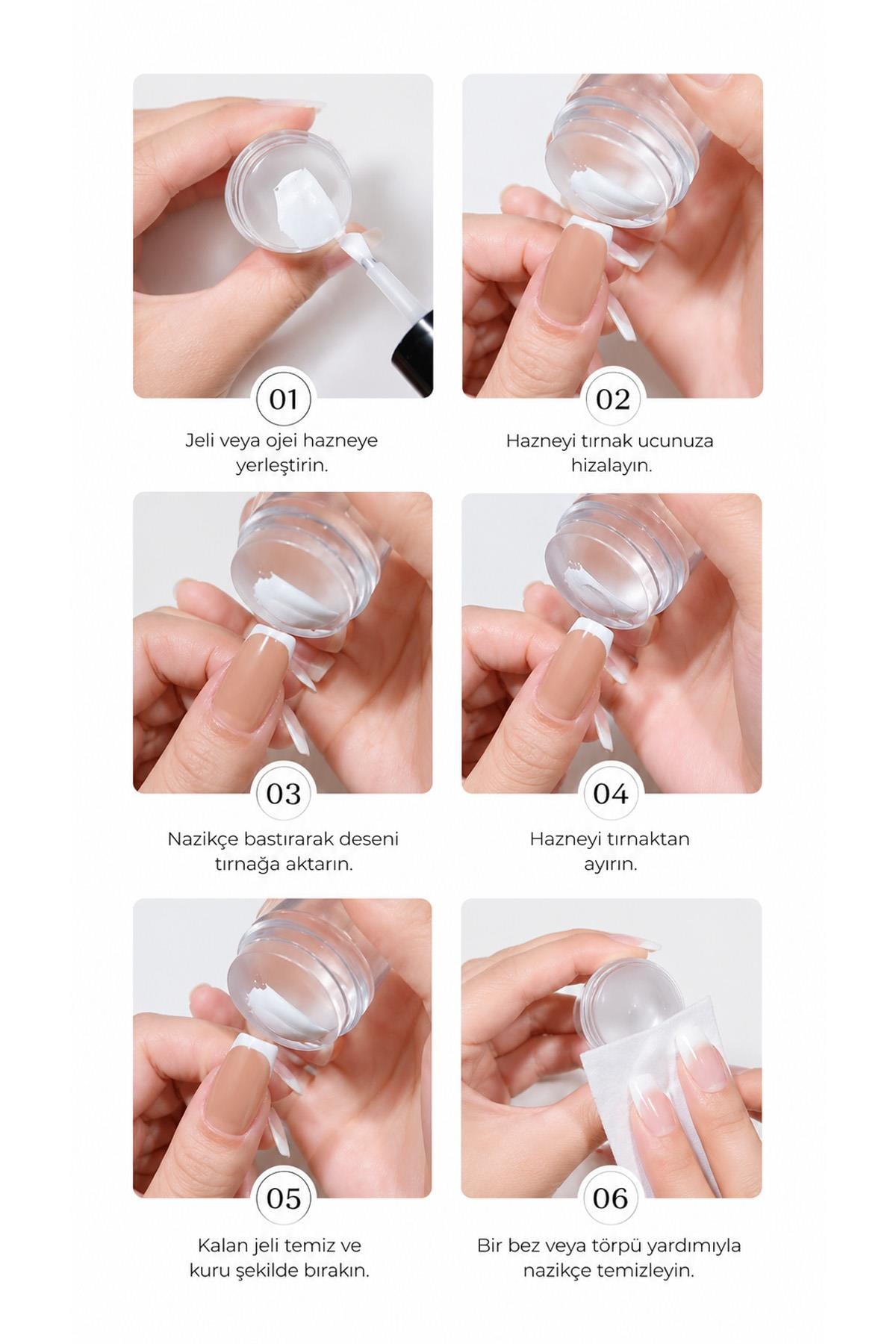 01

Jeli veya ojei hazneye yerleştirin.

02

Hazneyi tırnak ucunuza hizalayın.

03

Nazikçe bastırarak deseni tırnağa aktarın.

04

Hazneyi tırnaktan ayırın.

05

Kalan jeli temiz ve kuru şekilde bırakın.

06

Bir bez veya törpü yardımıyla nazikçe temizleyin.