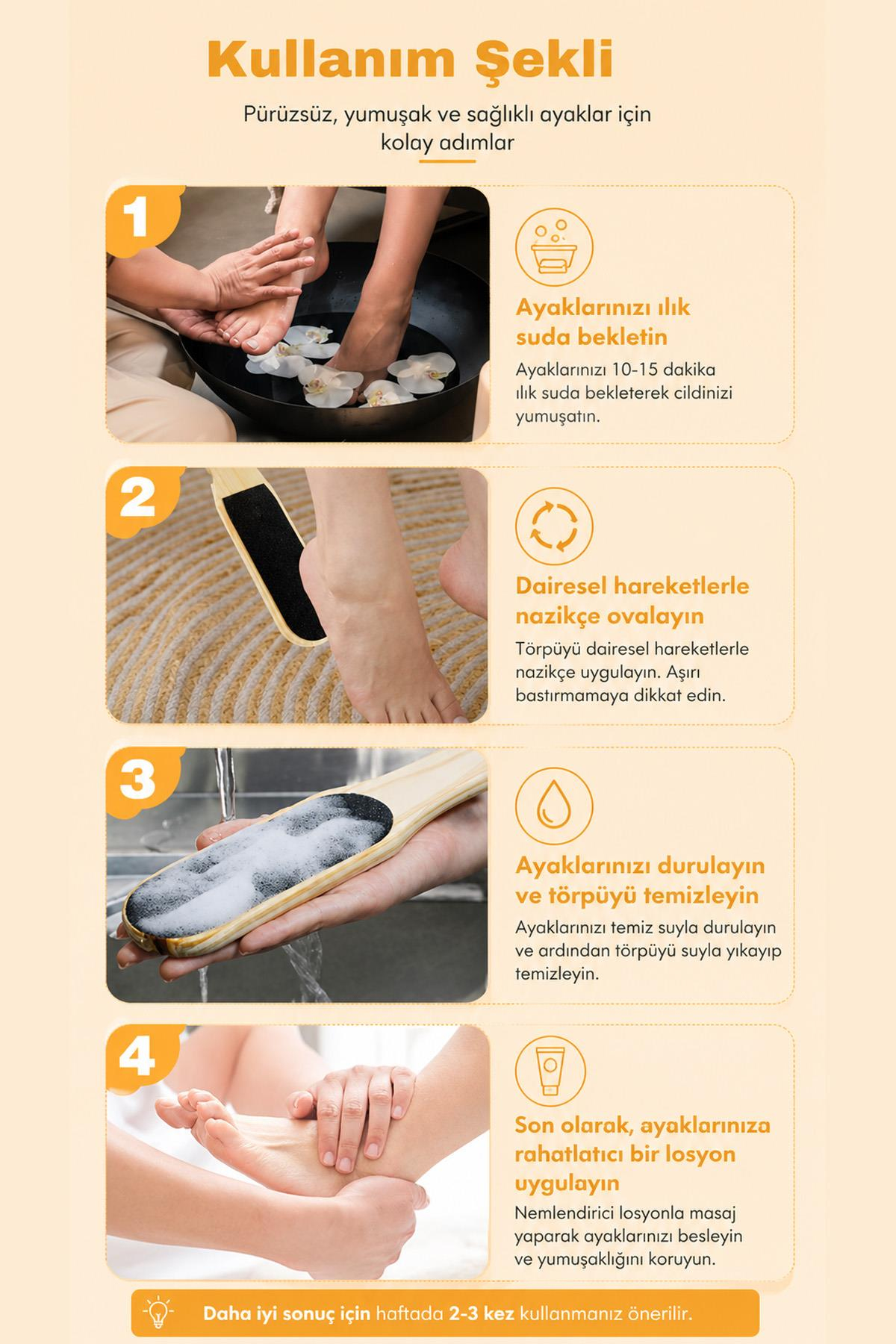 Kullanım Şekli

Pürüzsüz, yumuşak ve sağlıklı ayaklar için kolay adımlar

1

Ayaklarınızı ılık suda bekletin

Ayaklarınızı 10-15 dakika ılık suda bekleterek cildinizi yumuşatın.

2

Dairesel hareketlerle nazikçe ovalayın

Törpüyü dairesel hareketlerle nazikçe uygulayın. Aşırı bastırmamaya dikkat edin.

3

Ayaklarınızı durulayın ve törpüyü temizleyin

Ayaklarınızı temiz suyla durulayın ve ardından törpüyü suyla yıkayıp temizleyin.

4

Son olarak, ayaklarınıza rahatlatıcı bir losyon uygulayın

Nemlendirici losyonla masaj yaparak ayaklarınızı besleyin ve yumuşaklığını koruyun.

Daha iyi sonuç için haftada 2-3 kez kullanmanız önerilir.