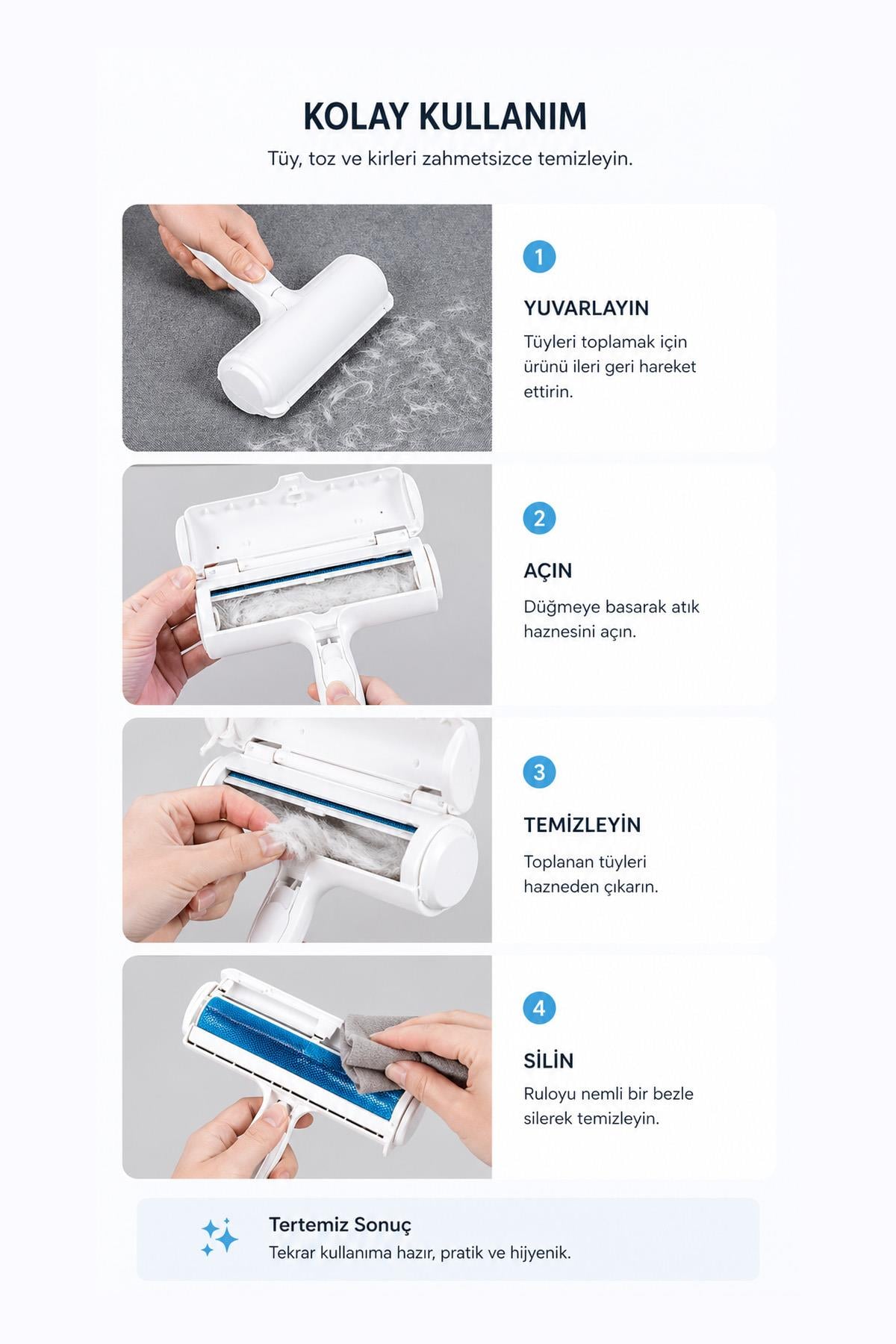 KOLAY KULLANIM

Tüy, toz ve kirleri zahmetsizce temizleyin.

1

YUVARLAYIN

Tüyleri toplamak için ürünü ileri geri hareket ettirin.

2

AÇIN

Düğmeye basarak atık haznesini açın.

3

TEMİZLEYİN

Toplanan tüyleri hazneden çıkarın.

4

SİLİN

Ruloyu nemli bir bezle silerek temizleyin.

Tertemiz Sonuç

Tekrar kullanıma hazır, pratik ve hijyenik.