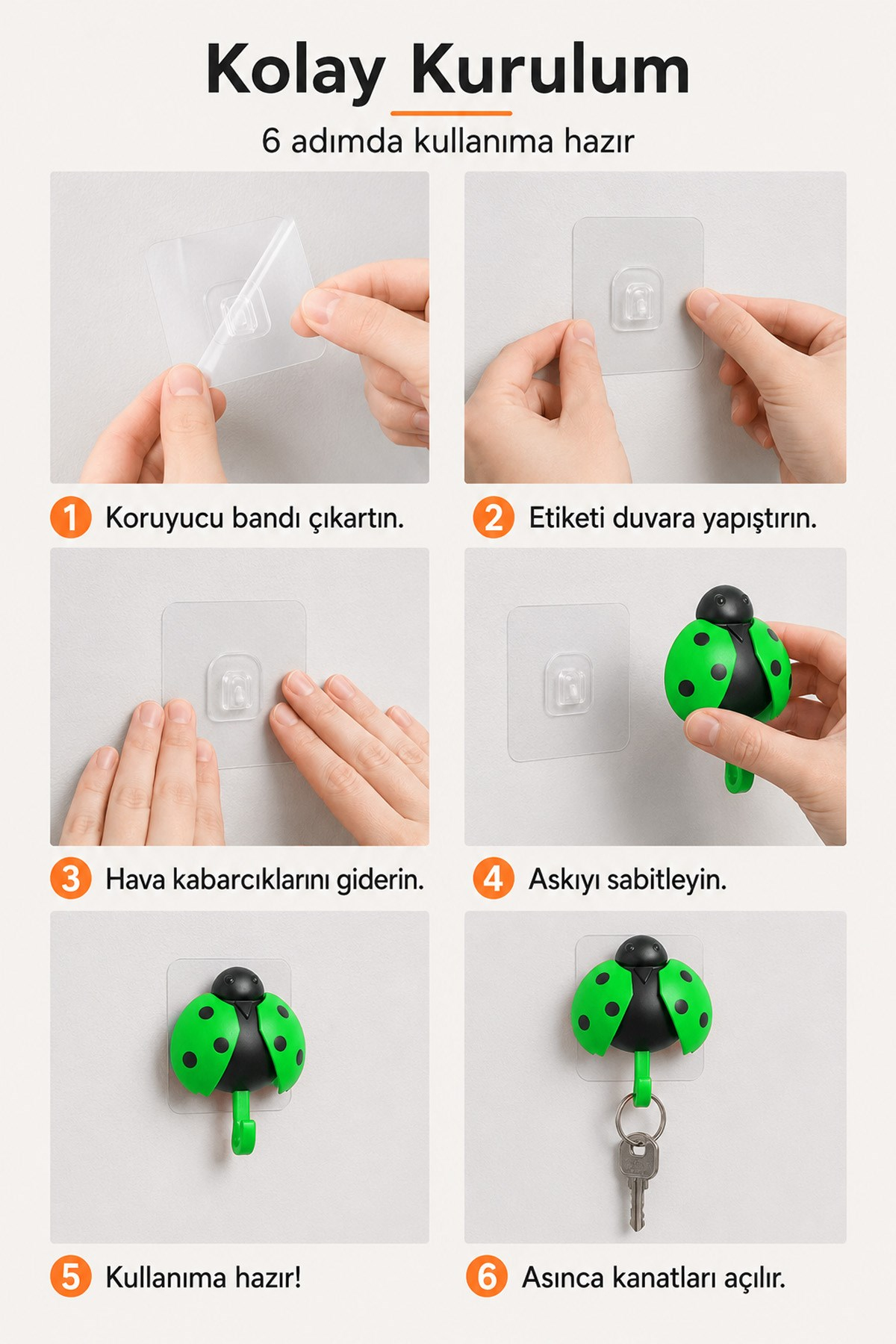 Kolay Kurulum

6 adımda kullanıma hazır

1 Koruyucu bandı çıkartın.

2 Etiketi duvara yapıştırın.

3 Hava kabarcıklarını giderin.

4 Askıyı sabitleyin.

5 Kullanıma hazır!

6 Asınca kanatları açılır.