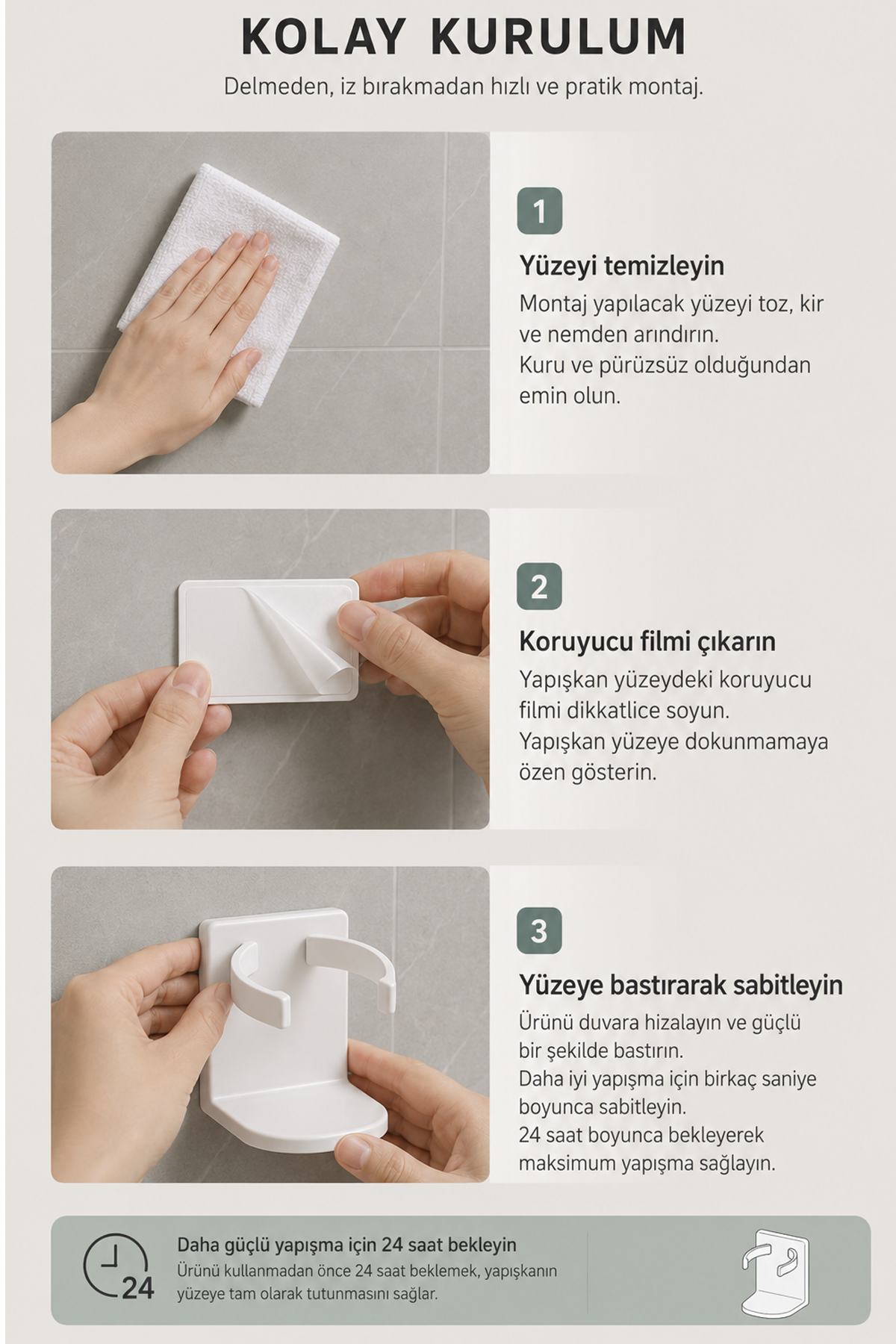 KOLAY KURULUM

Delmeden, iz bırakmadan hızlı ve pratik montaj.

1

Yüzeyi temizleyin

Montaj yapılacak yüzeyi toz, kir ve nemden arındırın.
Kuru ve pürüzsüz olduğundan emin olun.

2

Koruyucu filmi çıkarın

Yapışkan yüzeydeki koruyucu filmi dikkatlice soyun.
Yapışkan yüzeye dokunmamaya özen gösterin.

3

Yüzeye bastırarak sabitleyin

Ürünü duvara hizalayın ve güçlü bir şekilde bastırın.
Daha iyi yapışma için birkaç saniye boyunca sabitleyin.
24 saat boyunca bekleyerek maksimum yapışma sağlayın.

24

Daha güçlü yapışma için 24 saat bekleyin

Ürünü kullanmadan önce 24 saat beklemek, yapışkanın yüzeye tam olarak tutunmasını sağlar.