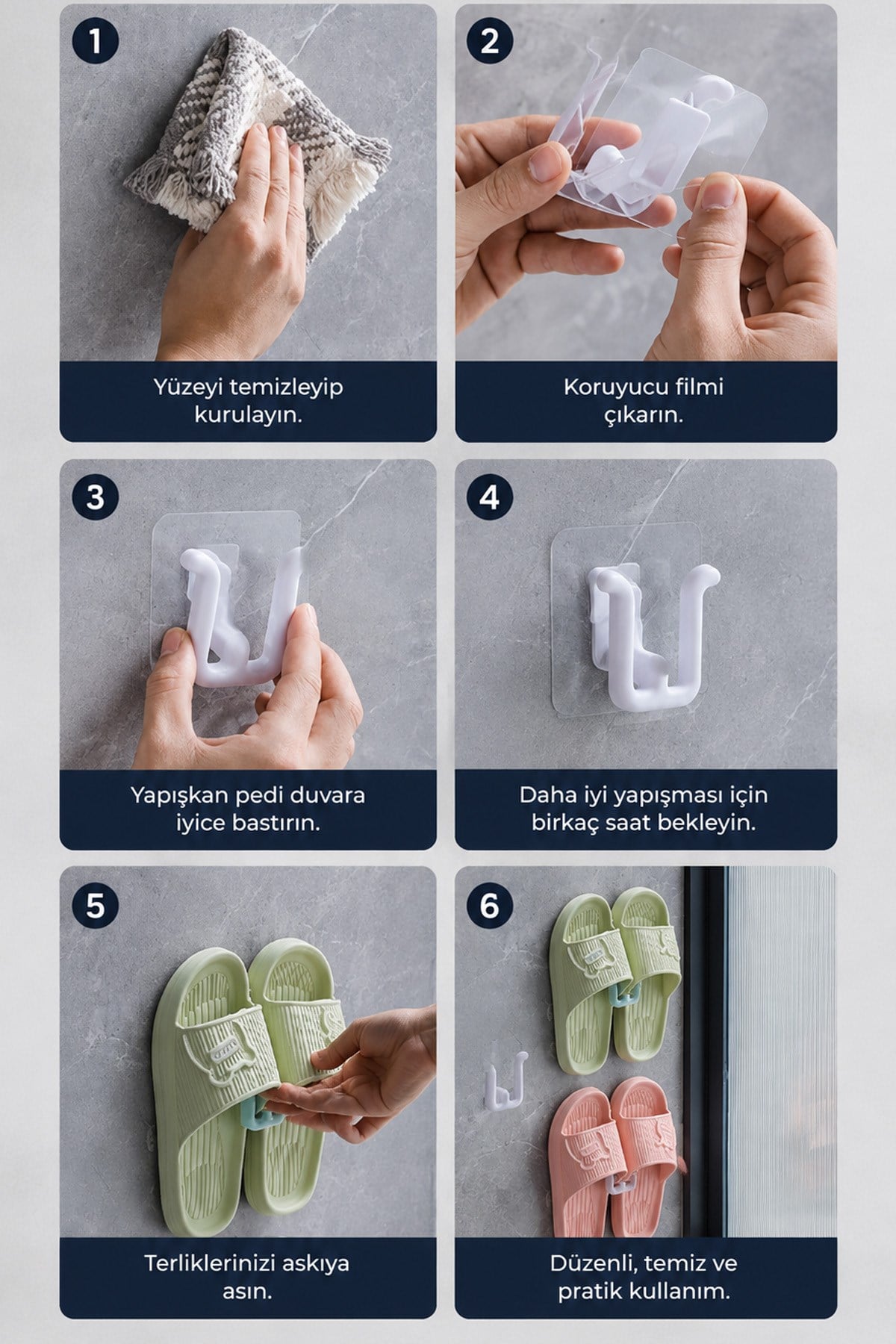 1

Yüzeyi temizleyip kurulayın.

2

Koruyucu filmi çıkarın.

3

Yapışkan pedi duvara iyice bastırın.

4

Daha iyi yapışması için birkaç saat bekleyin.

5

Terliklerinizi askıya asın.

6

Düzenli, temiz ve pratik kullanım.