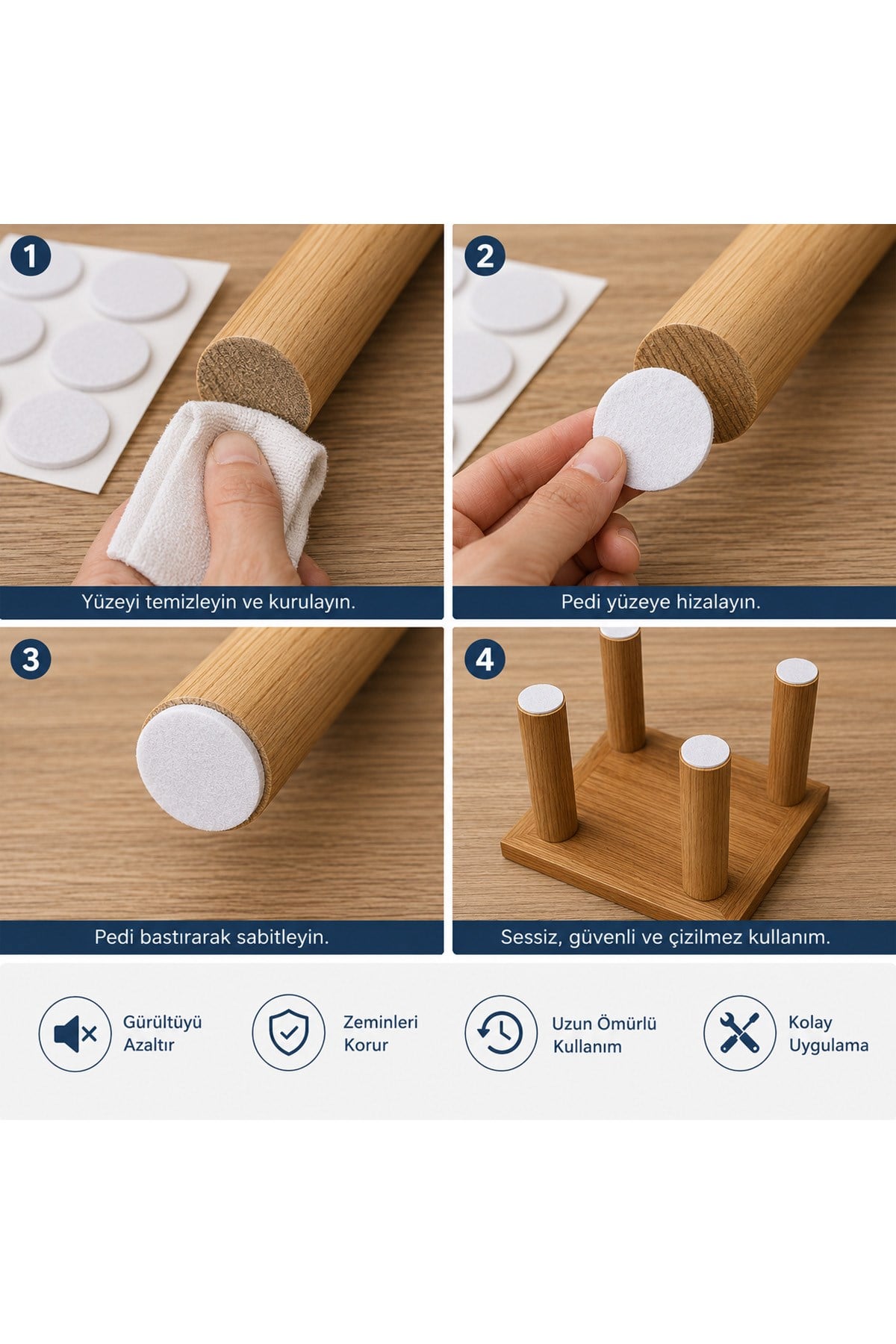 1

Yüzeyi temizleyin ve kurulayın.

2

Pedi yüzeye hizalayın.

3

Pedi bastırarak sabitleyin.

4

Sessiz, güvenli ve çizilmez kullanım.

Gürültüyü
Azaltır

Zeminleri
Korur

Uzun Ömürlü
Kullanım

Kolay
Uygulama