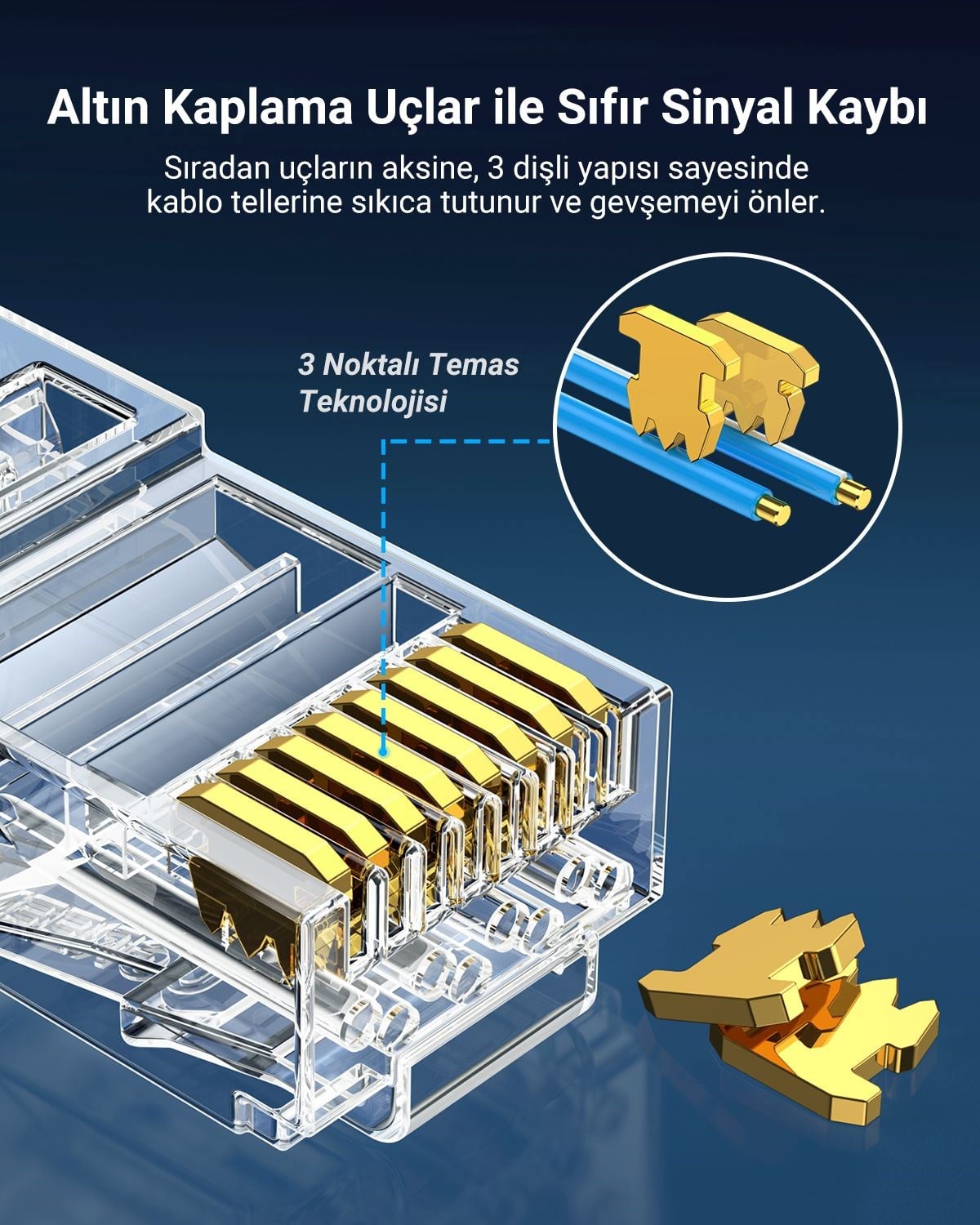 Altın Kaplama Uçlar ile Sıfır Sinyal Kaybı

Sıradan uçların aksine, 3 dişli yapısı sayesinde kablo tellerine sıkıca tutunur ve gevşemeyi önler.

3 Noktalı Temas Teknolojisi