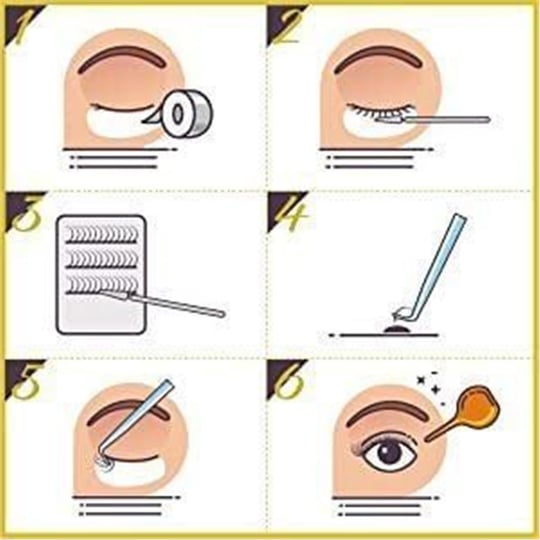 1

2

3

4

5

6