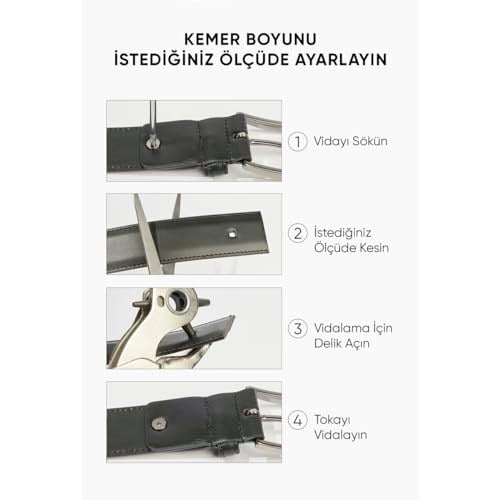 KEMER BOYUNU
İSTEDİĞİNİZ ÖLÇÜDE AYARLAYIN

1 Vidayı Sökün

2 İstediğiniz Ölçüde Kesin

3 Vidalama İçin Delik Açın

4 Tokayı Vidalayın