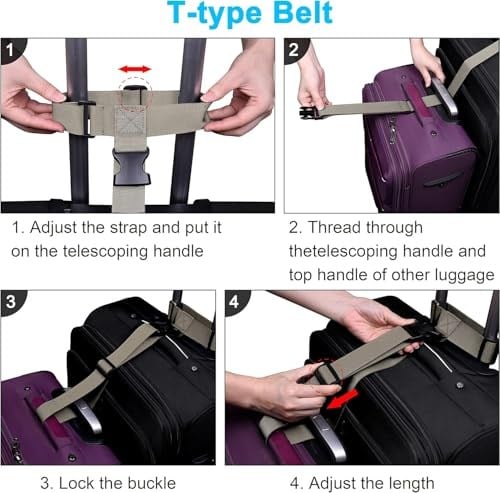 T-type Belt

1

1. Adjust the strap and put it on the telescoping handle

2

2. Thread through thetelescoping handle and top handle of other luggage

3

3. Lock the buckle

4

4. Adjust the length