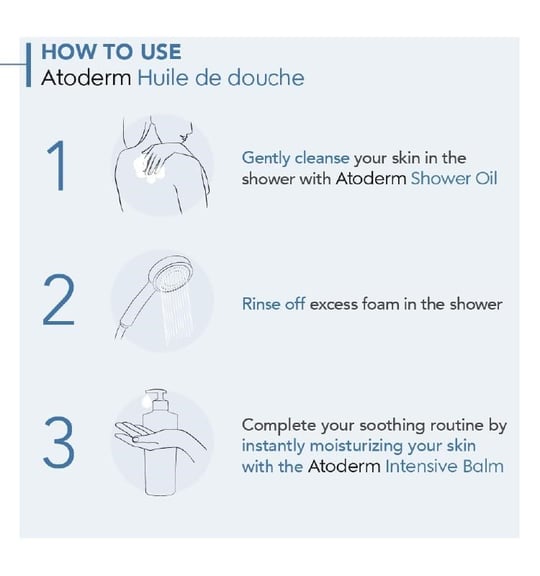 HOW TO USE
Atoderm Huile de douche

1

Gently cleanse your skin in the shower with Atoderm Shower Oil

2

Rinse off excess foam in the shower

3

Complete your soothing routine by instantly moisturizing your skin with the Atoderm Intensive Balm