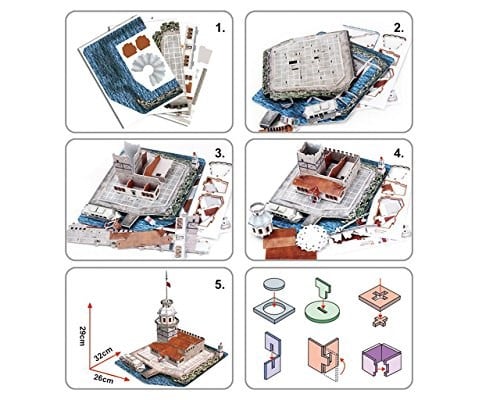 1.

2.

3.

4.

5.

29cm

32cm

26cm