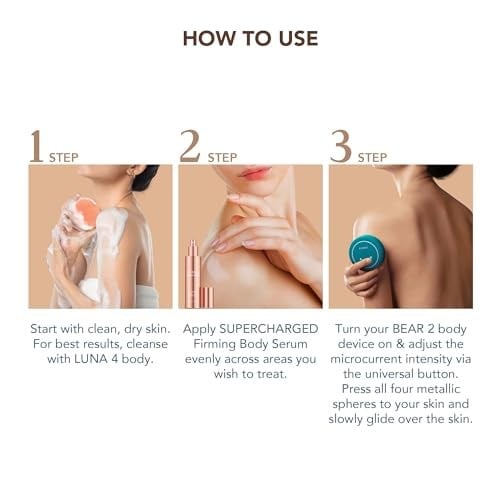 HOW TO USE

1 STEP

Start with clean, dry skin. For best results, cleanse with LUNA 4 body.

2 STEP

Apply SUPERCHARGED Firming Body Serum evenly across areas you wish to treat.

3 STEP

Turn your BEAR 2 body device on & adjust the microcurrent intensity via the universal button. Press all four metallic spheres to your skin and slowly glide over the skin.