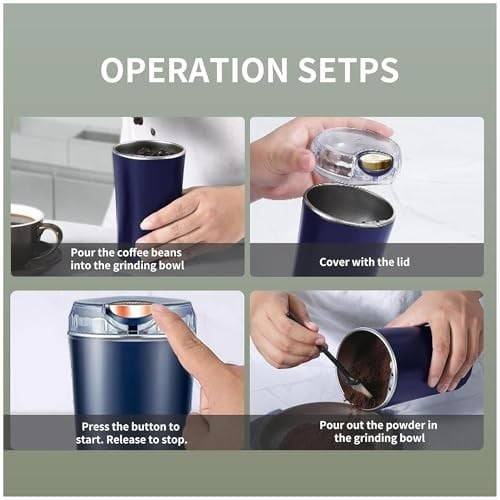 OPERATION SETPS

Pour the coffee beans into the grinding bowl

Cover with the lid

Press the button to start. Release to stop.

Pour out the powder in the grinding bowl