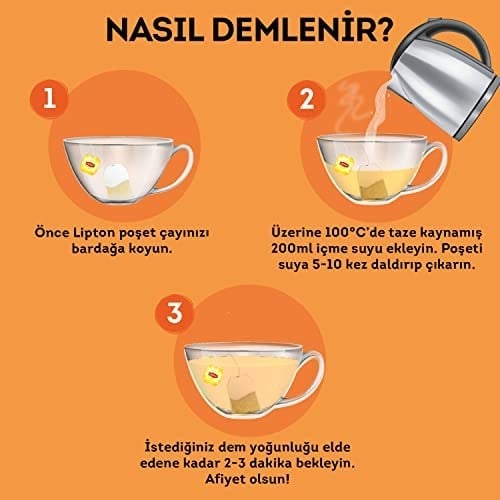 NASIL DEMLENİR?

1

Önce Lipton poşet çayınızı bardağa koyun.

2

Üzerine 100°C'de taze kaynamış 200ml içme suyu ekleyin. Poşeti suya 5-10 kez daldırıp çıkarın.

3

İstediğiniz dem yoğunluğu elde edene kadar 2-3 dakika bekleyin. Afiyet olsun!