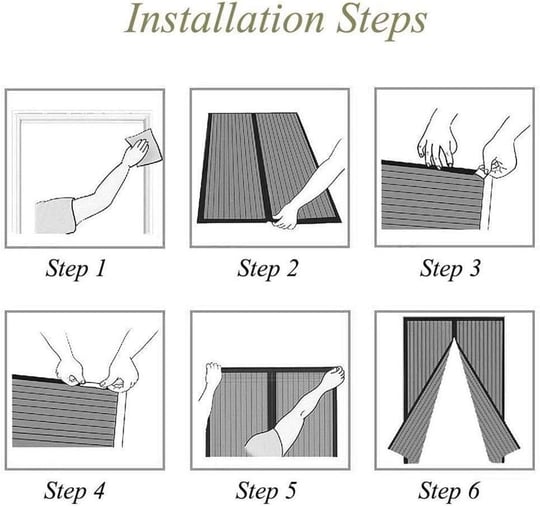 Installation Steps

Step 1

Step 2

Step 3

Step 4

Step 5

Step 6