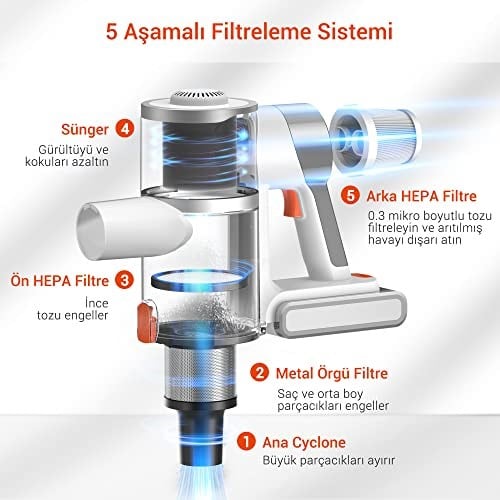 5 Aşamalı Filtreleme Sistemi

Sünger 4
Gürültüyü ve kokuları azaltın

5 Arka HEPA Filtre
0.3 mikro boyutlu tozu filtreleyin ve arıtılmış havayı dışarı atın

Ön HEPA Filtre 3
İnce tozu engeller

2 Metal Örgü Filtre
Saç ve orta boy parçacıkları engeller

1 Ana Cyclone
Büyük parçacıkları ayırır