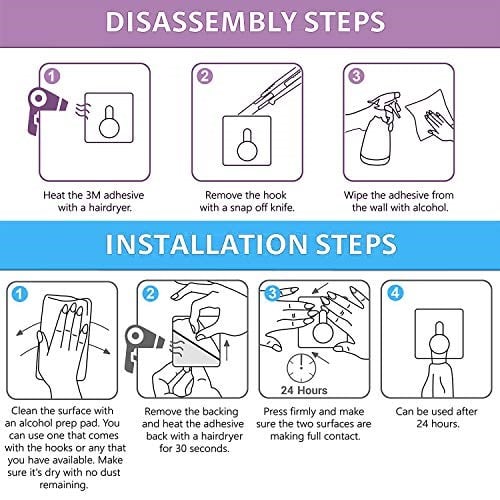 DISASSEMBLY STEPS

1

Heat the 3M adhesive with a hairdryer.

2

Remove the hook with a snap off knife.

3

Wipe the adhesive from the wall with alcohol.

INSTALLATION STEPS

1

Clean the surface with an alcohol prep pad. You can use one that comes with the hooks or any that you have available. Make sure it's dry with no dust remaining.

2

Remove the backing and heat the adhesive back with a hairdryer for 30 seconds.

3

24 Hours

Press firmly and make sure the two surfaces are making full contact.

4

Can be used after 24 hours.