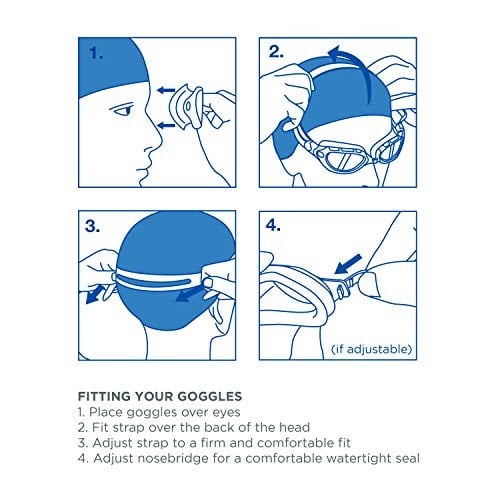 1.

2.

3.

4.

(if adjustable)

FITTING YOUR GOGGLES
1. Place goggles over eyes
2. Fit strap over the back of the head
3. Adjust strap to a firm and comfortable fit
4. Adjust nosebridge for a comfortable watertight seal