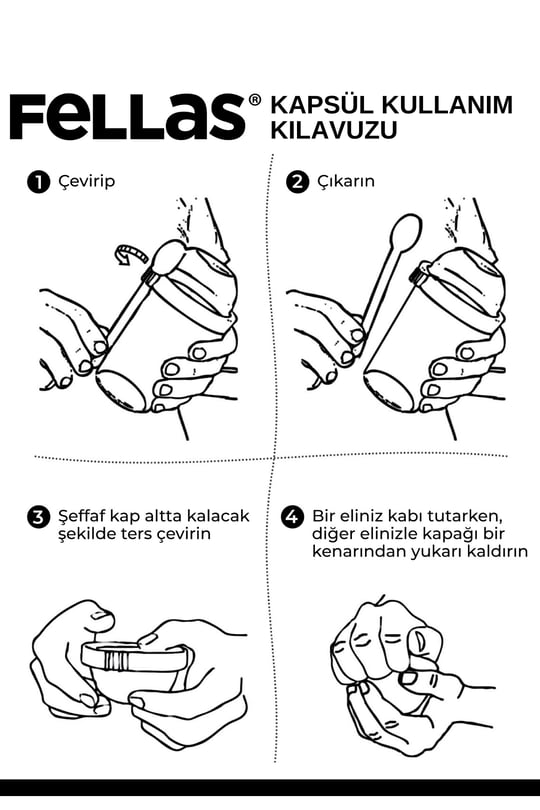 FeLLas® KAPSÜL KULLANIM KILAVUZU

1 Çevirip

2 Çıkarın

3 Şeffaf kap altta kalacak şekilde ters çevirin

4 Bir eliniz kabı tutarken, diğer elinizle kapağı bir kenarından yukarı kaldırın