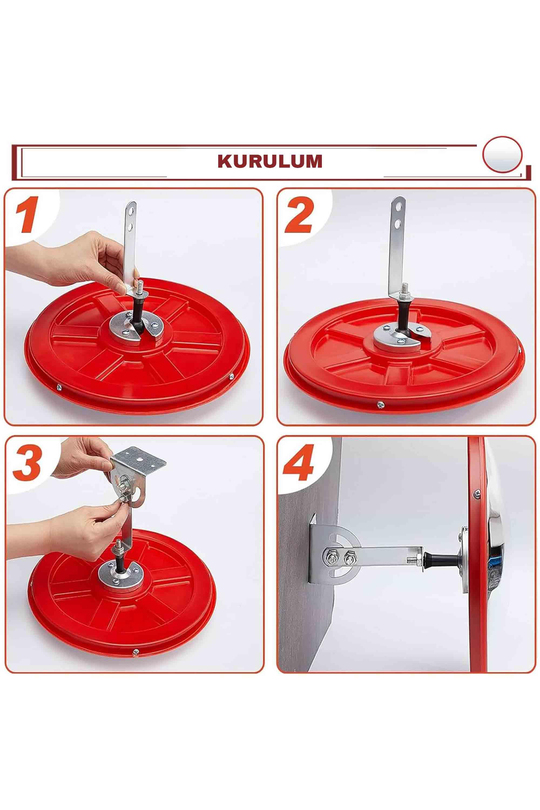 KURULUM

1

2

3

4