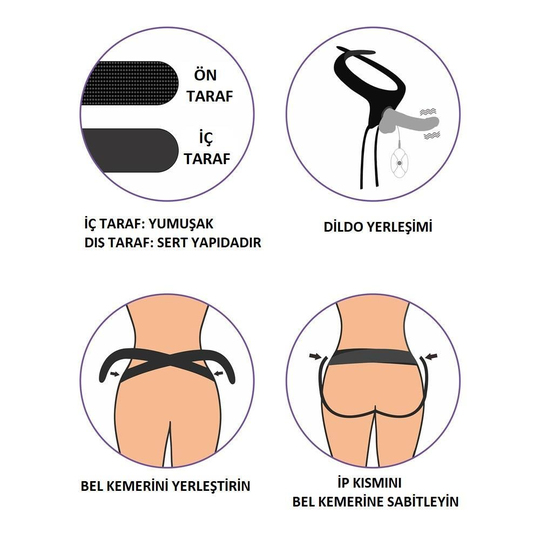 ÖN TARAF

İÇ TARAF

İÇ TARAF: YUMUŞAK
DIS TARAF: SERT YAPIDADIR

DİLDO YERLEŞİMİ

BEL KEMERİNİ YERLEŞTİRİN

İP KISMINI
BEL KEMERİNE SABİTLEYİN