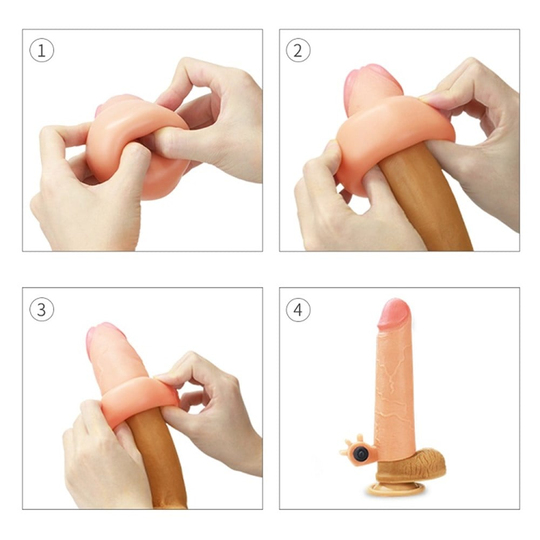 1

2

3

4