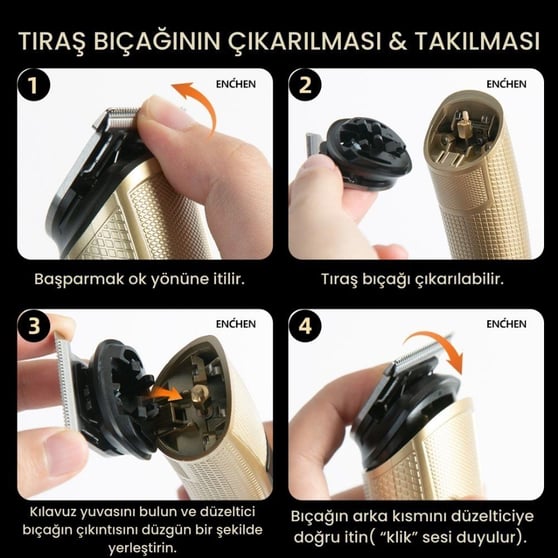 TIRAŞ BIÇAĞININ ÇIKARILMASI & TAKILMASI

1

ENCHEN

Başparmak ok yönüne itilir.

2

ENCHEN

Tıraş bıçağı çıkarılabilir.

3

ENCHEN

Kılavuz yuvasını bulun ve düzeltici bıçağın çıkıntısını düzgün bir şekilde yerleştirin.

4

ENCHEN

Bıçağın arka kısmını düzelticiye doğru itin( "klik" sesi duyulur).