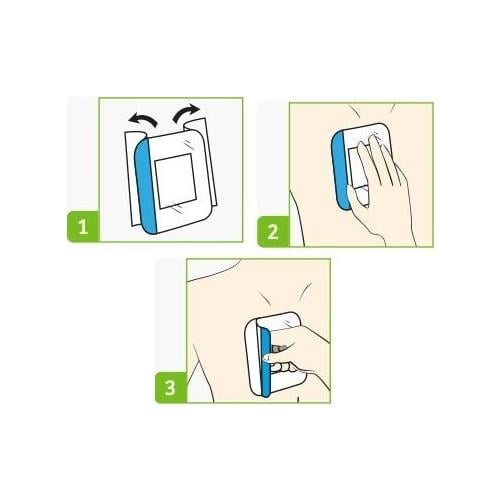 1

2

3