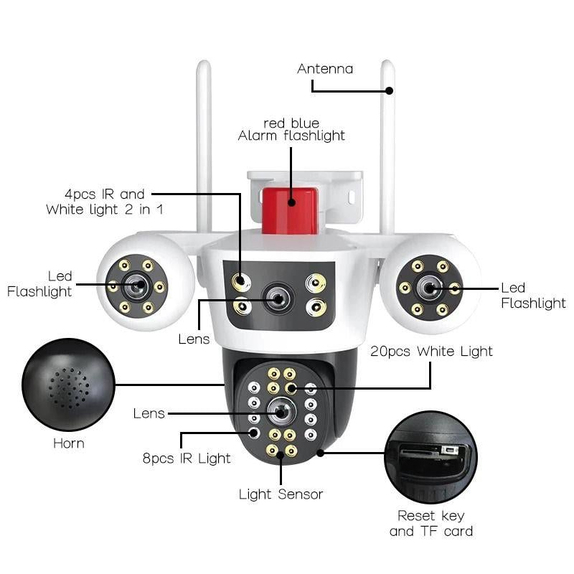 Antenna

red blue
Alarm flashlight

4pcs IR and
White light 2 in 1

Led
Flashlight

Led
Flashlight

Lens

20pcs White Light

Lens

Horn

8pcs IR Light

Light Sensor

Reset key
and TF card