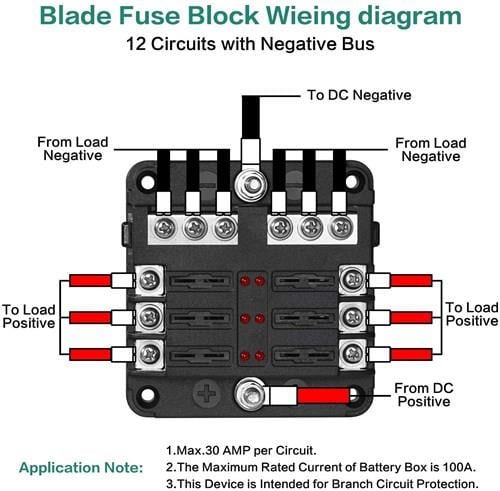 Blade Fuse Block Wieing diagram
12 Circuits with Negative Bus

To DC Negative

From Load Negative

From Load Negative

To Load Positive

To Load Positive

From DC Positive

Application Note:
1.Max.30 AMP per Circuit.
2.The Maximum Rated Current of Battery Box is 100A.
3.This Device is Intended for Branch Circuit Protection.