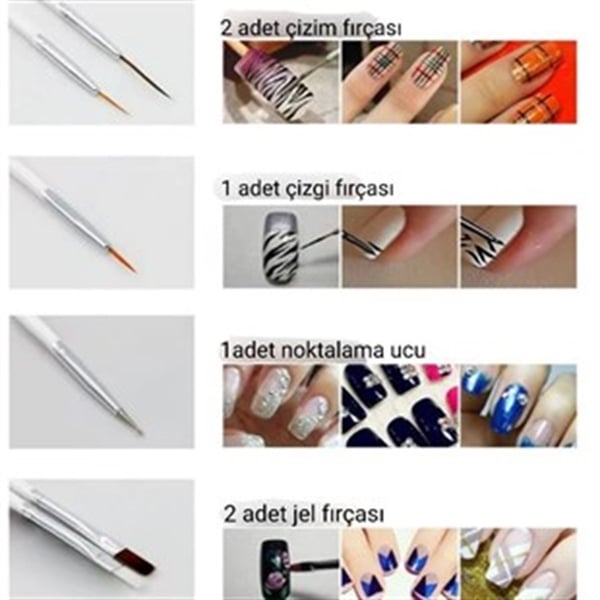 2 adet çizim fırçası

1 adet çizgi fırçası

1adet noktalama ucu

2 adet jel fırçası