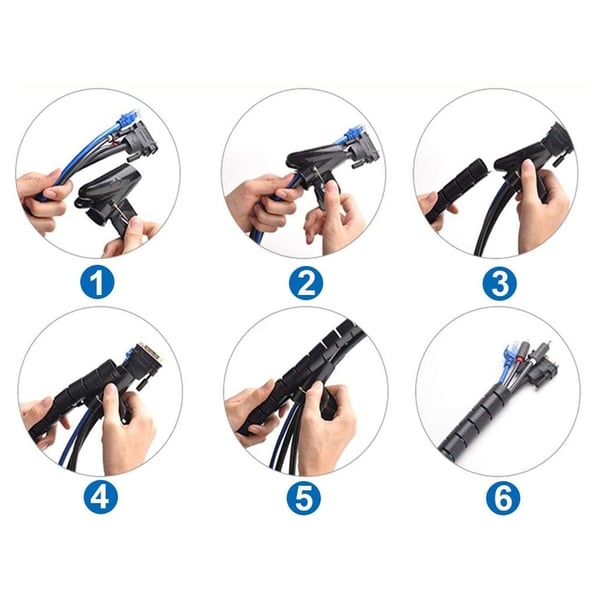 1
2
3
4
5
6