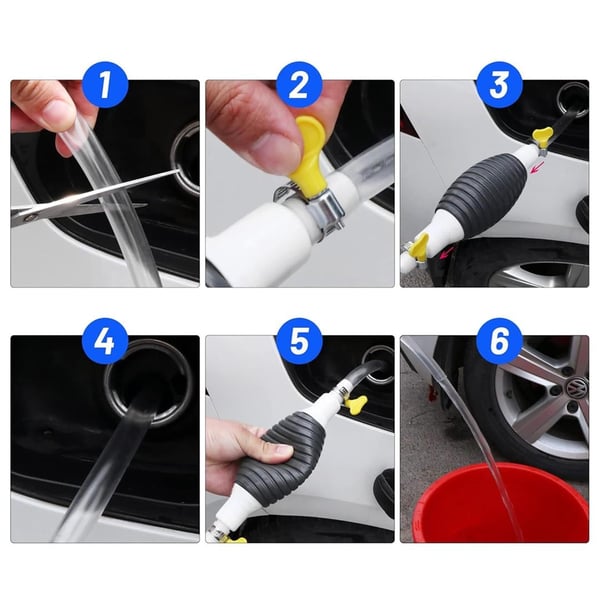 1

2

3

4

5

6