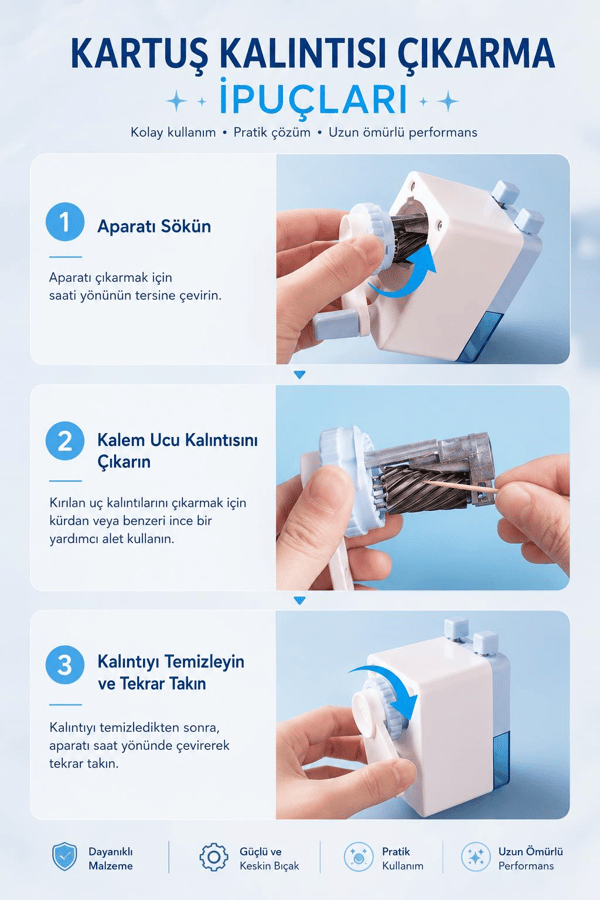 KARTUŞ KALINTISI ÇIKARMA

İPUÇLARI

Kolay kullanım • Pratik çözüm • Uzun ömürlü performans

1 Aparatı Sökün

Aparatı çıkarmak için saati yönünün tersine çevirin.

2 Kalem Ucu Kalıntısını Çıkarın

Kırılan uç kalıntılarını çıkarmak için kürdan veya benzeri ince bir yardımcı alet kullanın.

3 Kalıntıyı Temizleyin ve Tekrar Takın

Kalıntıyı temizledikten sonra, aparatı saat yönünde çevirerek tekrar takın.

Dayanıklı Malzeme

Güçlü ve Keskin Bıçak

Pratik Kullanım

Uzun Ömürlü Performans