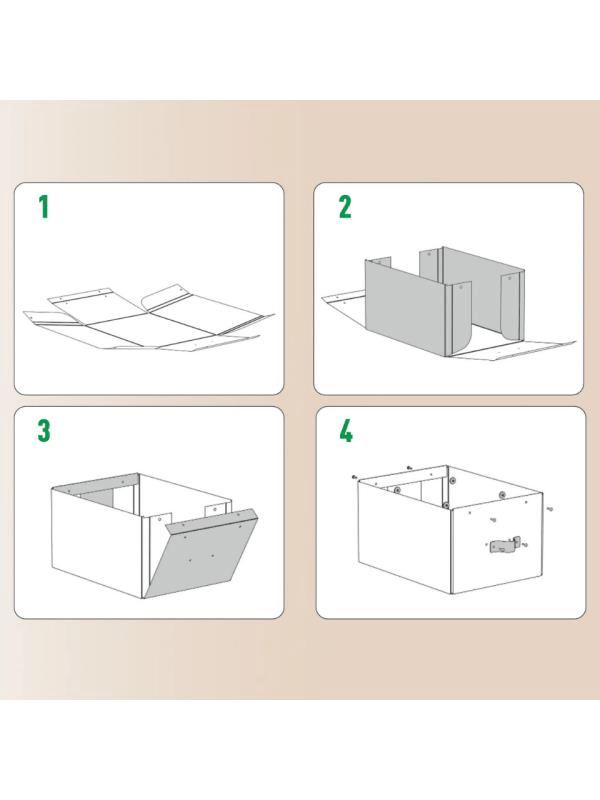 1

2

3

4