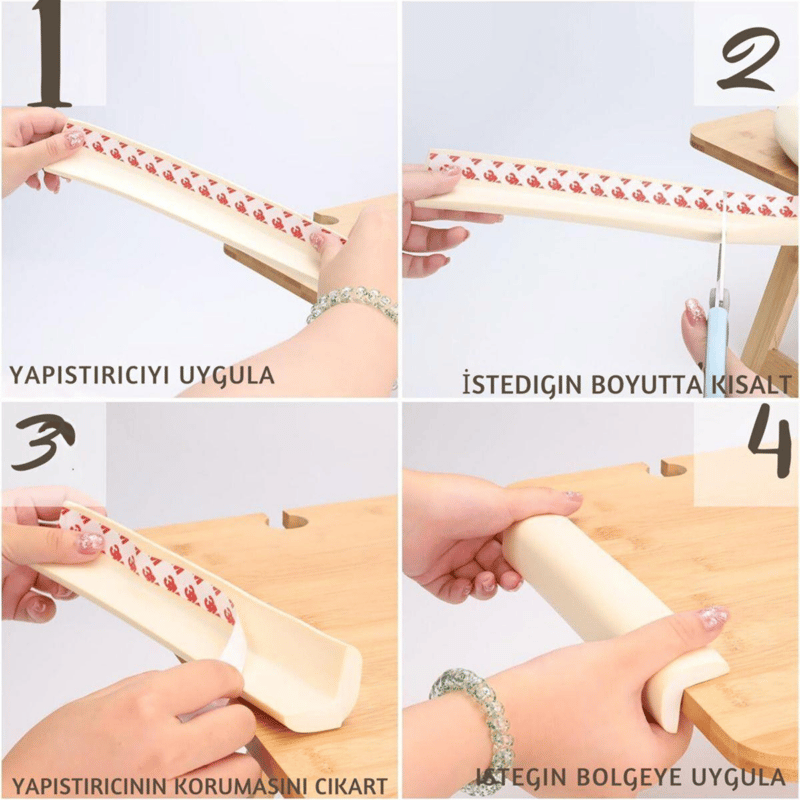 1

YAPISTIRICIYI UYGULA

2

İSTEDIGIN BOYUTTA KISALT

3

YAPISTIRICININ KORUMASINI CIKART

4

ISTEGIN BOLGEYE UYGULA