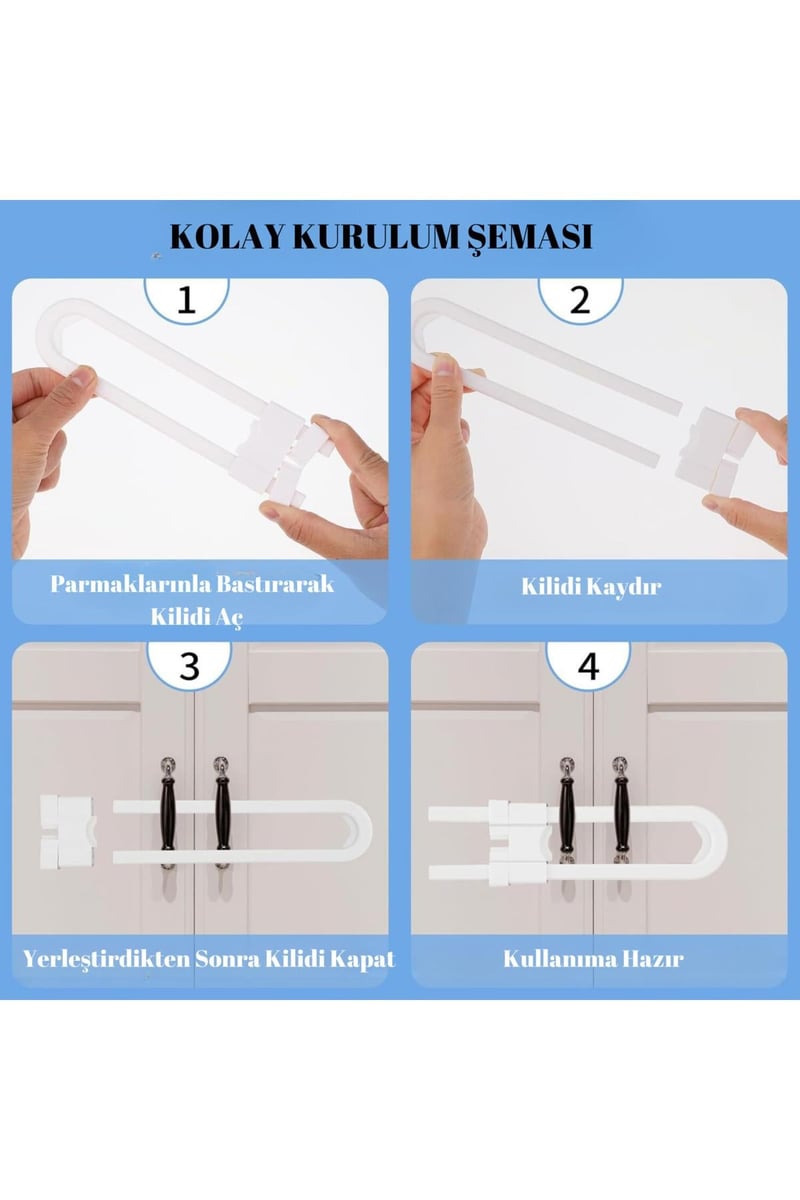 KOLAY KURULUM ŞEMASI

1

Parmaklarınla Bastırarak Kilidi Aç

2

Kilidi Kaydır

3

Yerleştirdikten Sonra Kilidi Kapat

4

Kullanıma Hazır