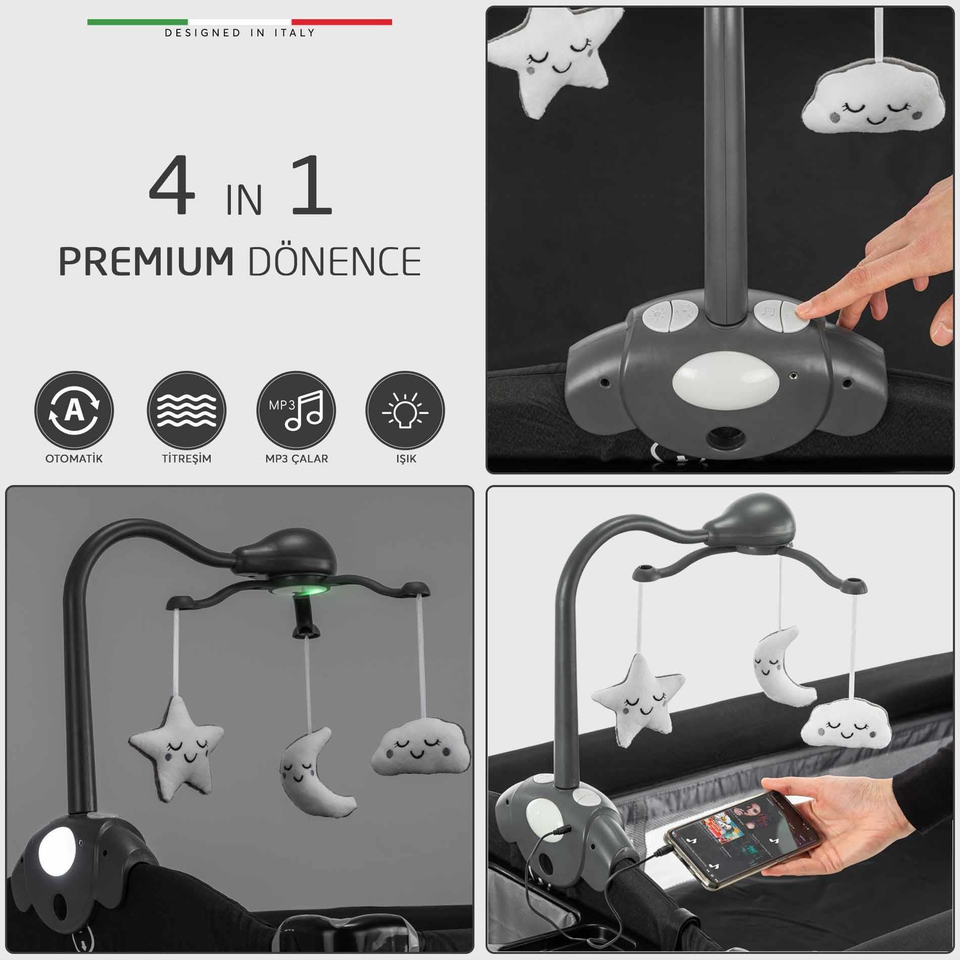 DESIGNED IN ITALY

4 IN 1

PREMIUM DÖNENCE

A
OTOMATİK

TİTREŞİM

MP3
MP3 ÇALAR

IŞIK